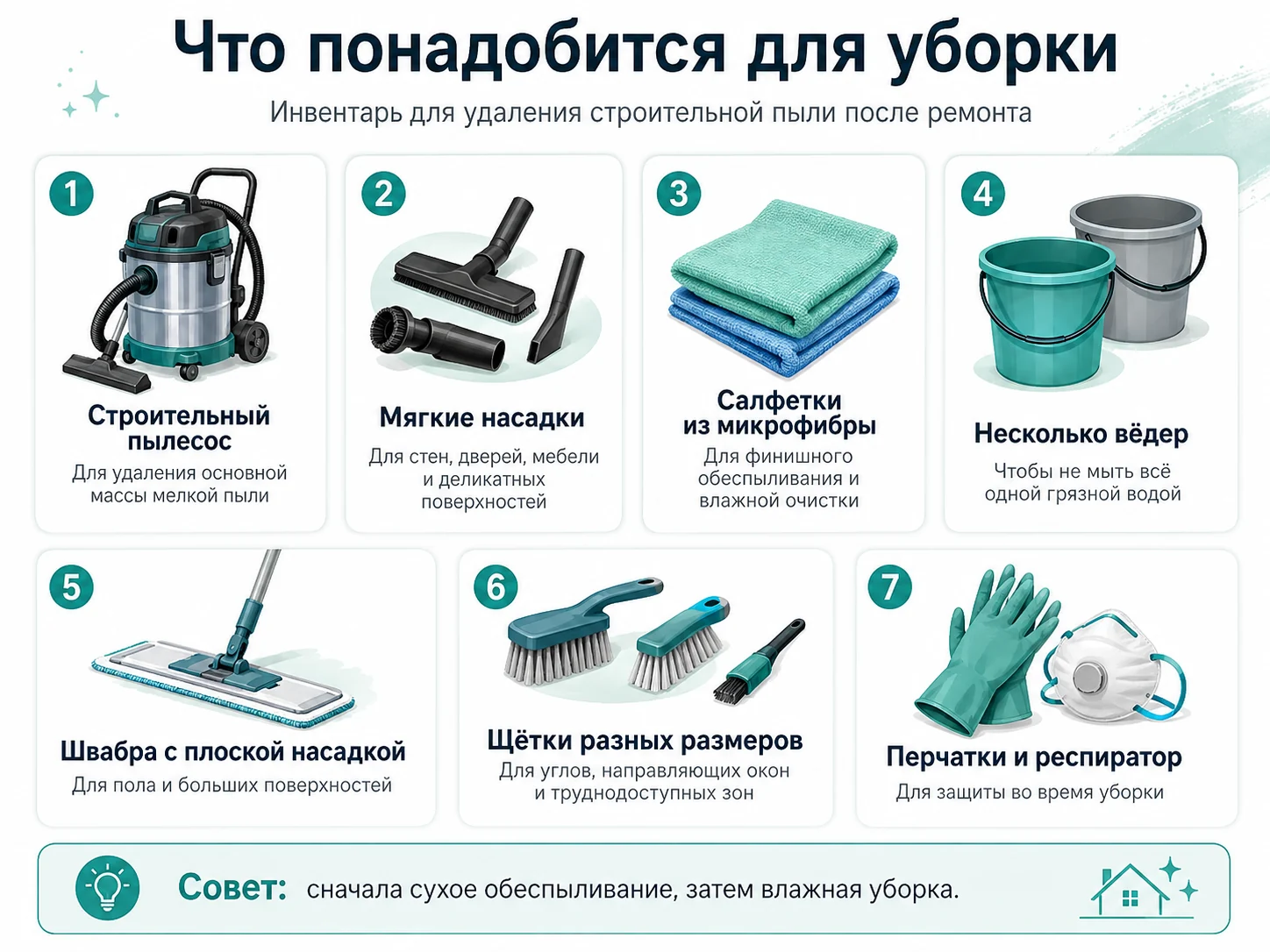 Что понадобится для уборки

Инвентарь для удаления строительной пыли после ремонта

1

Строительный пылесос

Для удаления основной массы мелкой пыли

2

Мягкие насадки

Для стен, дверей, мебели и деликатных поверхностей

3

Салфетки из микрофибры

Для финишного обеспыливания и влажной очистки

4

Несколько вёдер

Чтобы не мыть всё одной грязной водой

5

Швабра с плоской насадкой

Для пола и больших поверхностей

6

Щётки разных размеров

Для углов, направляющих окон и труднодоступных зон

7

Перчатки и респиратор

Для защиты во время уборки

Совет: сначала сухое обеспыливание, затем влажная уборка.